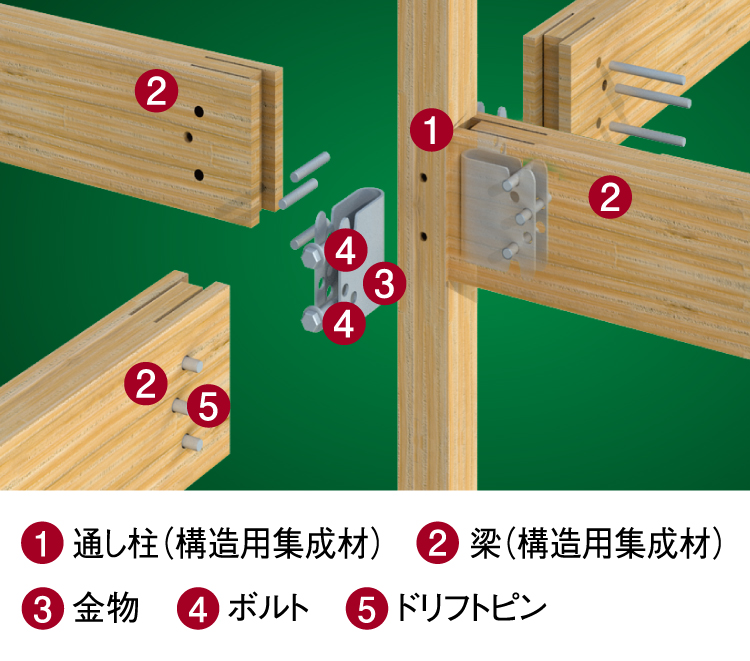 2

1

2

4

3

4

2

5

1 通し柱（構造用集成材）　2 梁（構造用集成材）

3 金物　4 ボルト　5 ドリフトピン