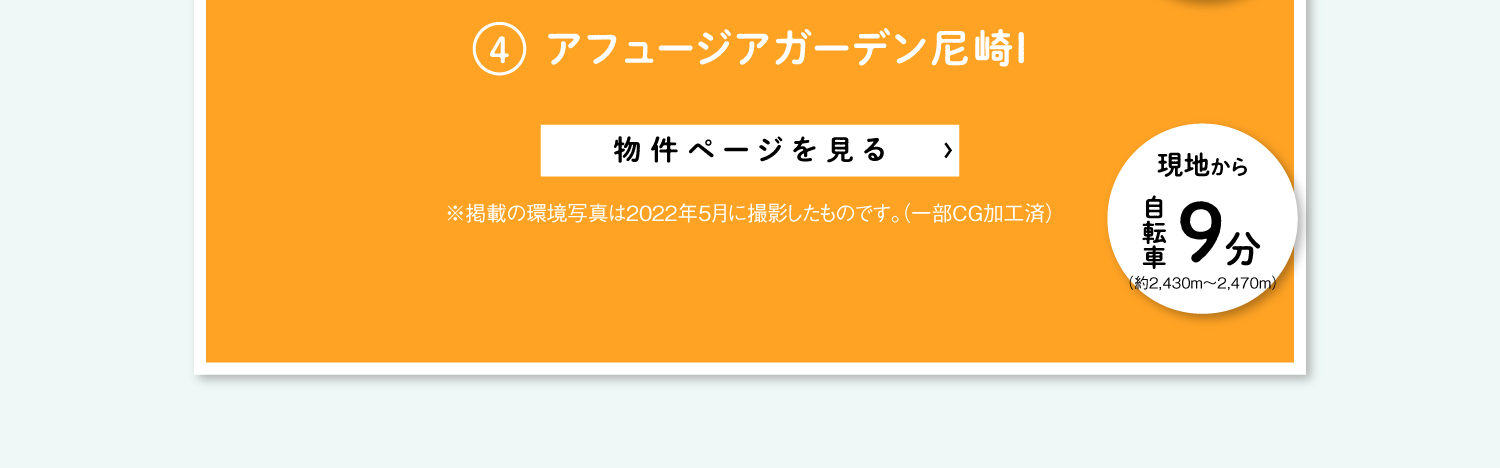 ④ アフュージアガーデン尼崎I

物件ページを見る ›

※掲載の環境写真は2022年5月に撮影したものです。（一部CG加工済）

現地から
自転車 9分
（約2,430m～2,470m）